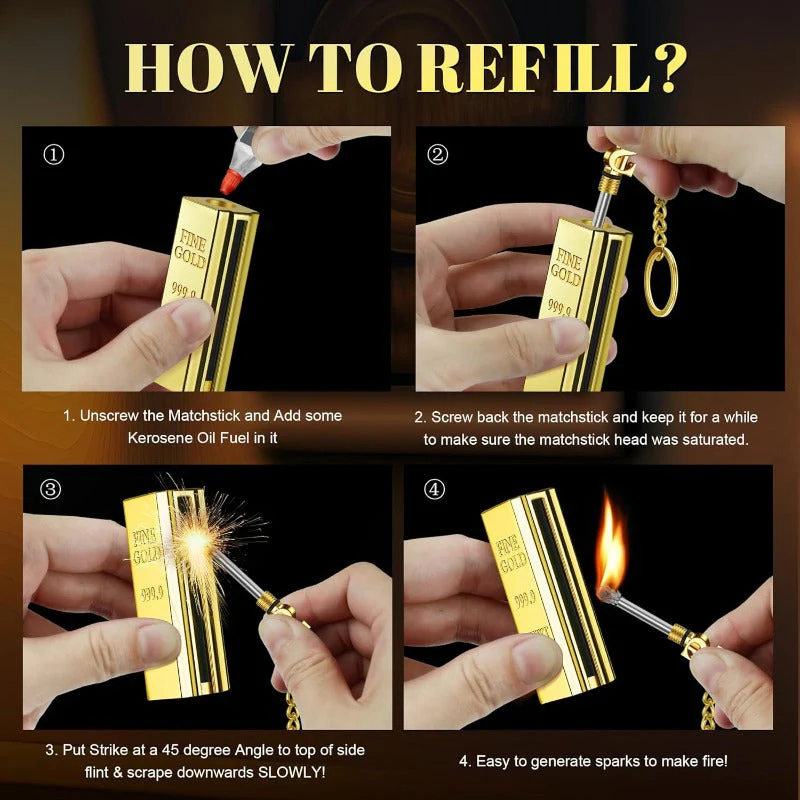 HOW TO REFILL?

①

FINE GOLD

999.9

②

FINE GOLD

999.9

1. Unscrew the Matchstick and Add some Kerosene Oil Fuel in it

2. Screw back the matchstick and keep it for a while to make sure the matchstick head was saturated.

③

FINE GOLD

999.9

④

FINE GOLD

999.9

3. Put Strike at a 45 degree Angle to top of side flint & scrape downwards SLOWLY!

4. Easy to generate sparks to make fire!